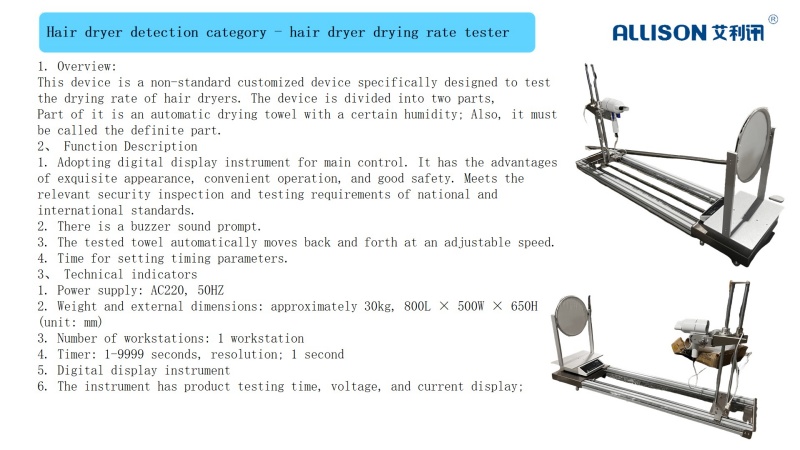 Hair dryer detection category - hair dryer drying rate tester

ALLISON 艾利讯 ®

1. Overview:
This device is a non-standard customized device specifically designed to test the drying rate of hair dryers. The device is divided into two parts,
Part of it is an automatic drying towel with a certain humidity; Also, it must be called the definite part.
2、 Function Description
1. Adopting digital display instrument for main control. It has the advantages of exquisite appearance, convenient operation, and good safety. Meets the relevant security inspection and testing requirements of national and international standards.
2. There is a buzzer sound prompt.
3. The tested towel automatically moves back and forth at an adjustable speed.
4. Time for setting timing parameters.
3、 Technical indicators
1. Power supply: AC220, 50HZ
2. Weight and external dimensions: approximately 30kg, 800L × 500W × 650H (unit: mm)
3. Number of workstations: 1 workstation
4. Timer: 1-9999 seconds, resolution; 1 second
5. Digital display instrument
6. The instrument has product testing time, voltage, and current display;